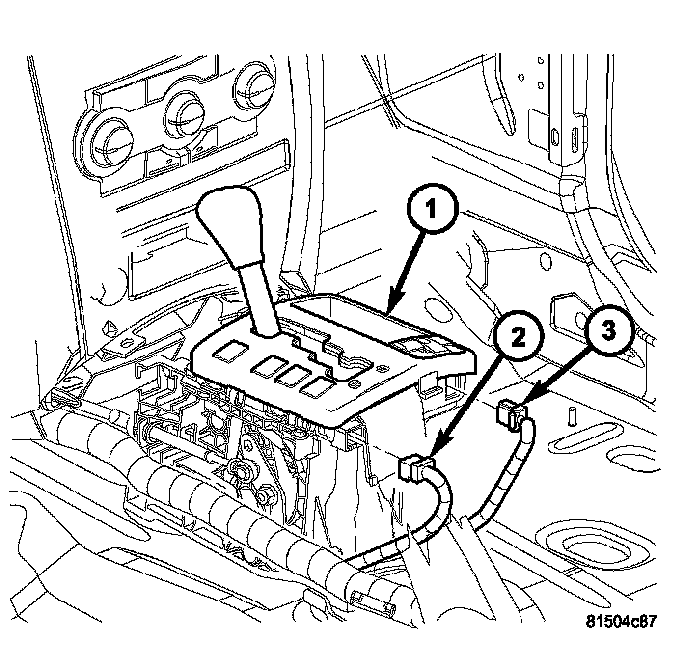 1
2
3
81504c87