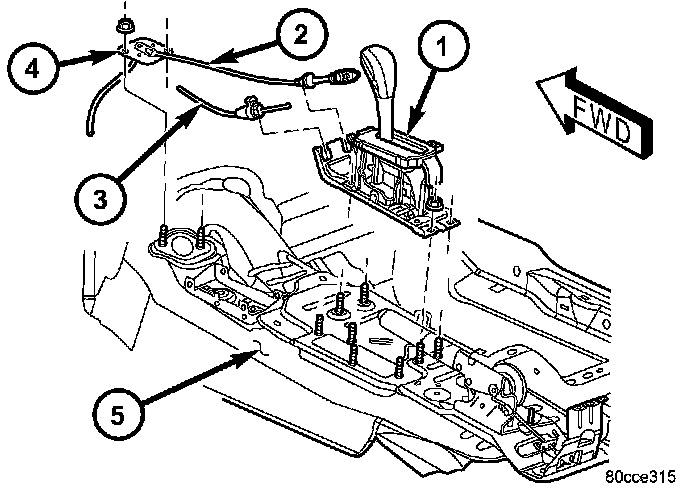 4
2
1
FWD
3
5
80cce315