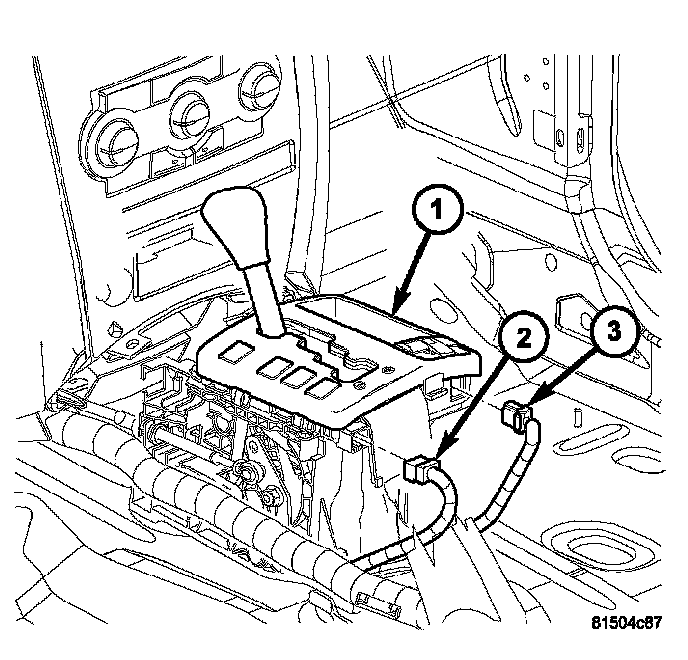 1
2
3
81504c87