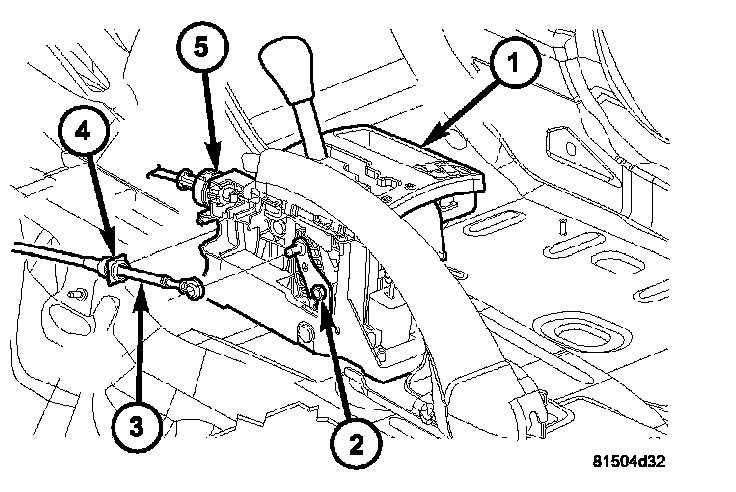 5
1
4
3
2
81504d32