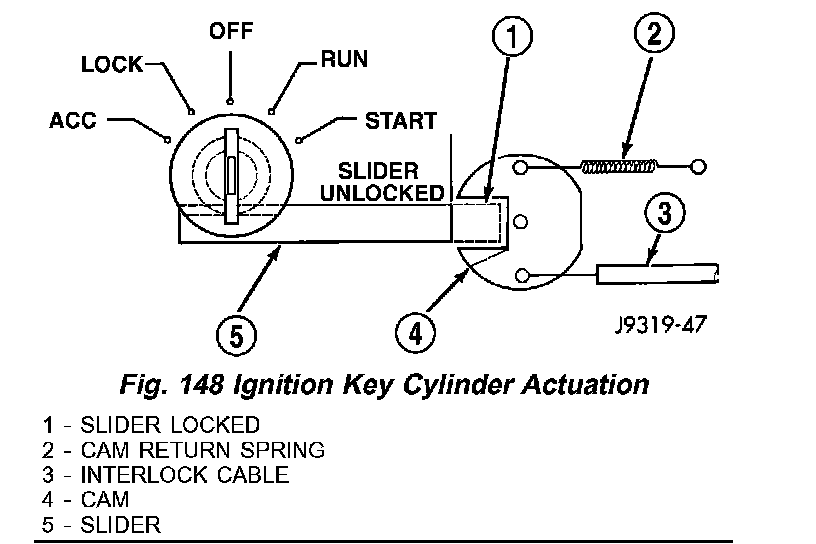 OFF
LOCK
RUN
ACC
START
SLIDER UNLOCKED
1
2
3
4
5
J9319-47

Fig. 148 Ignition Key Cylinder Actuation

1 - SLIDER LOCKED
2 - CAM RETURN SPRING
3 - INTERLOCK CABLE
4 - CAM
5 - SLIDER