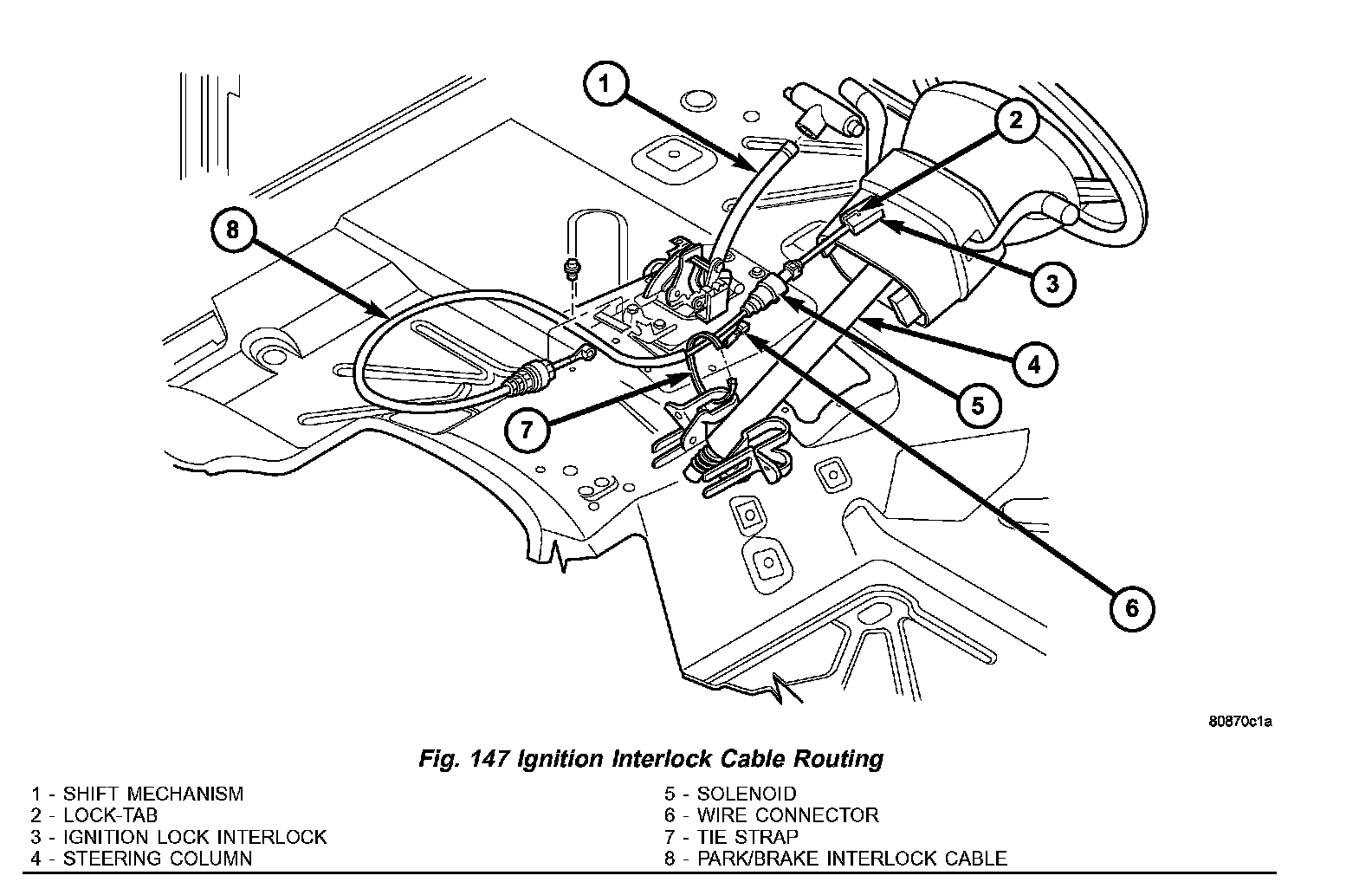 1
2
8
3
4
5
7
6
80870c1a

Fig. 147 Ignition Interlock Cable Routing

1 - SHIFT MECHANISM
2 - LOCK-TAB
3 - IGNITION LOCK INTERLOCK
4 - STEERING COLUMN

5 - SOLENOID
6 - WIRE CONNECTOR
7 - TIE STRAP
8 - PARK/BRAKE INTERLOCK CABLE