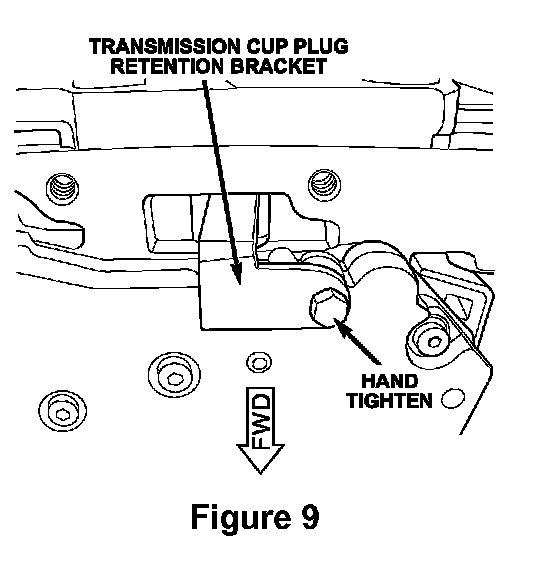 TRANSMISSION CUP PLUG RETENTION BRACKET

HAND TIGHTEN

FWD

Figure 9