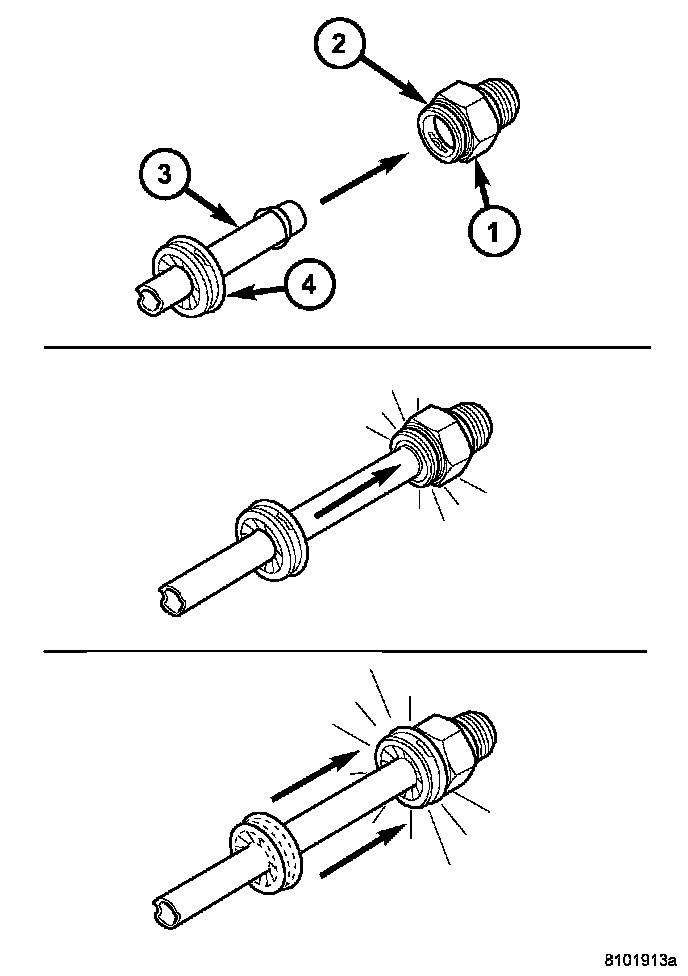 2
3
1
4
8101913a