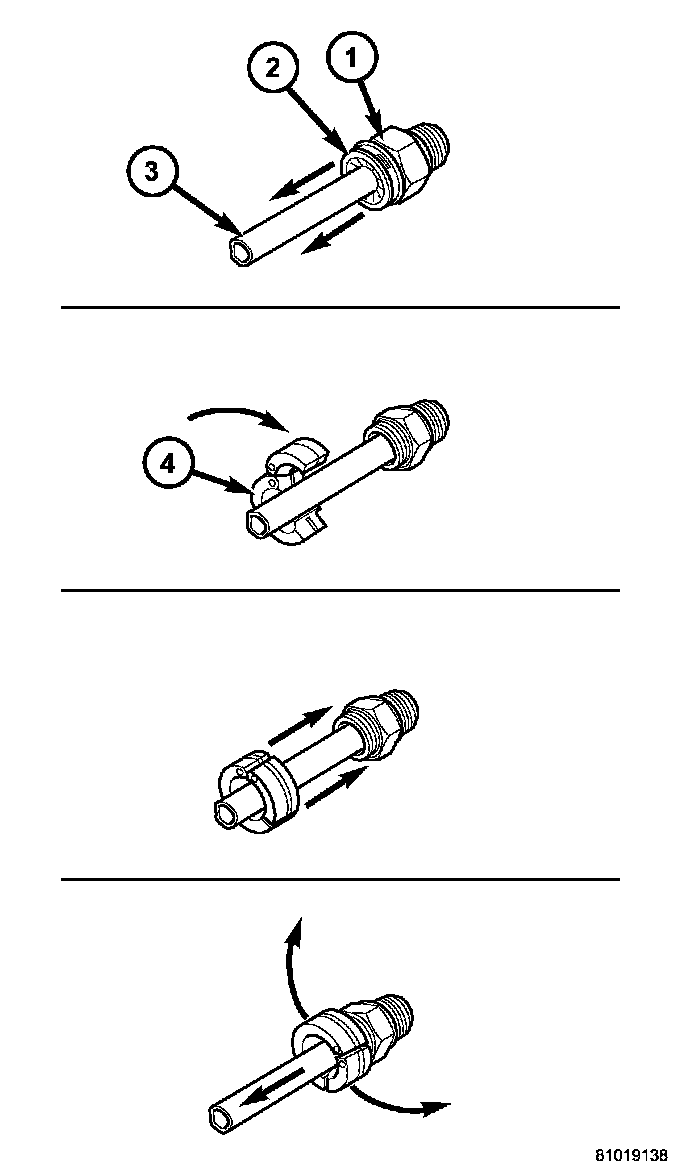 2
1
3
4
81019138