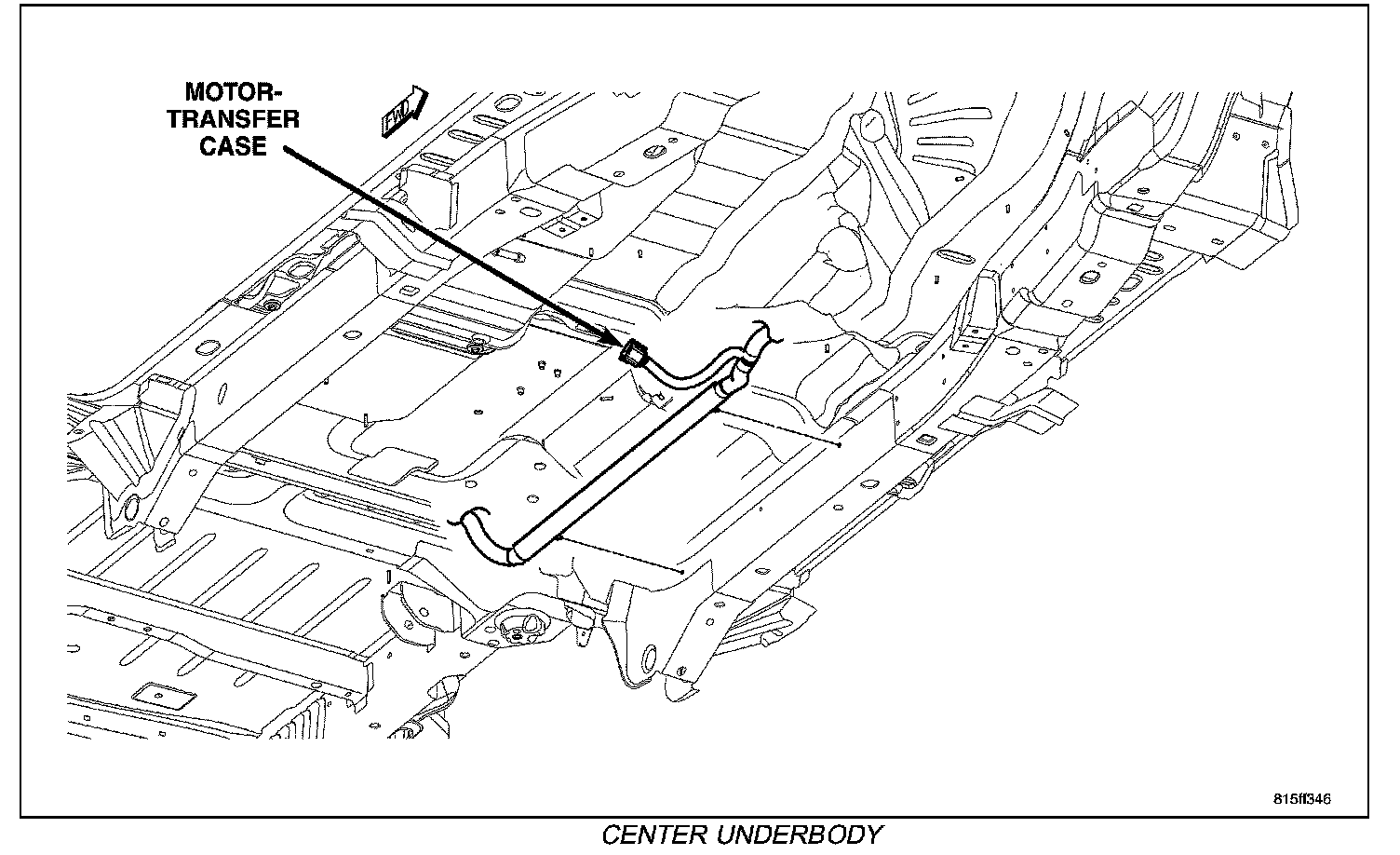 MOTOR-TRANSFER CASE

FWD

815ff346

CENTER UNDERBODY