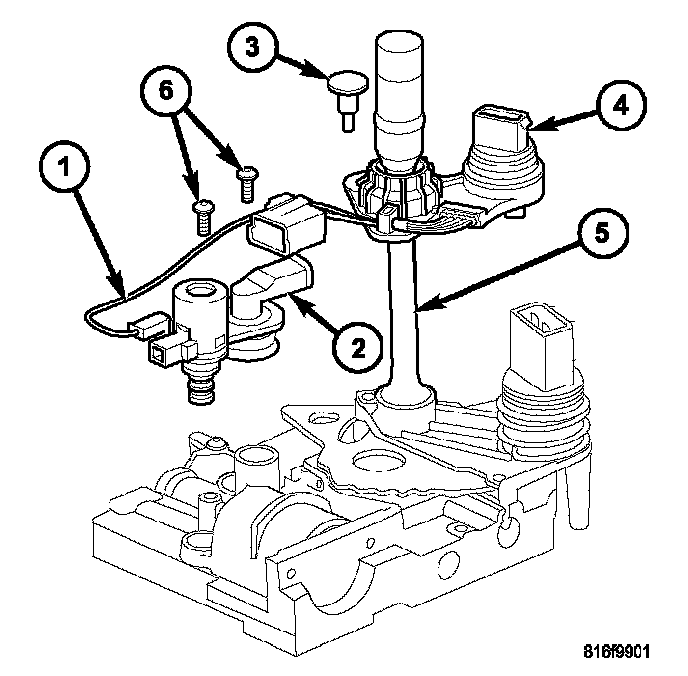 3
6
4
1
5
2
816f9901