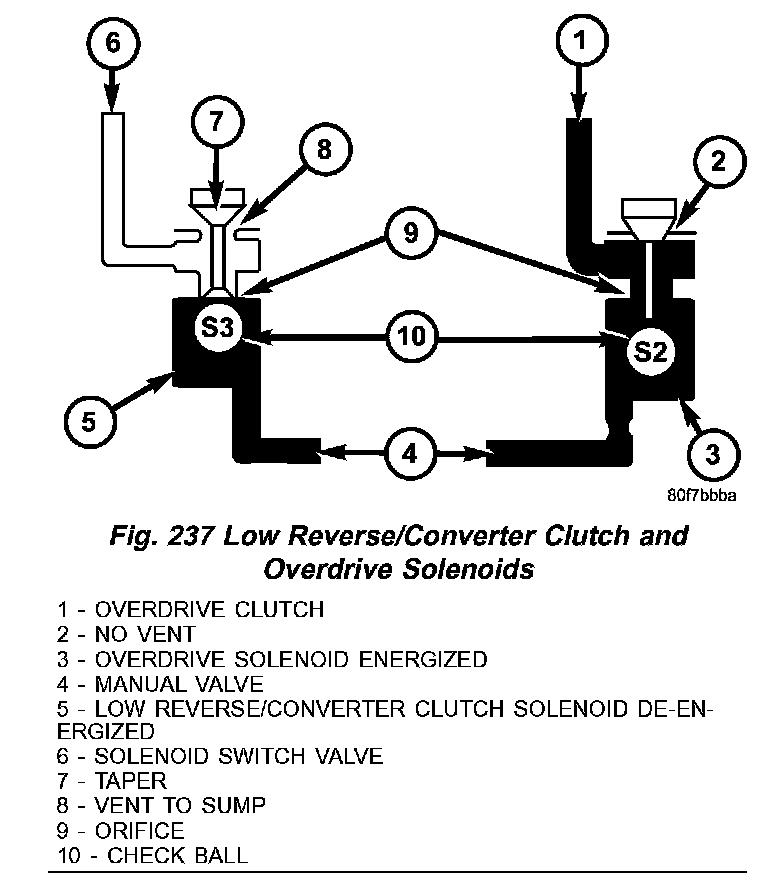 6
1
7
8
2
9
S3
10
S2
5
4
3
80f7bbba

Fig. 237 Low Reverse/Converter Clutch and Overdrive Solenoids

1 - OVERDRIVE CLUTCH
2 - NO VENT
3 - OVERDRIVE SOLENOID ENERGIZED
4 - MANUAL VALVE
5 - LOW REVERSE/CONVERTER CLUTCH SOLENOID DE-ENERGIZED
6 - SOLENOID SWITCH VALVE
7 - TAPER
8 - VENT TO SUMP
9 - ORIFICE
10 - CHECK BALL