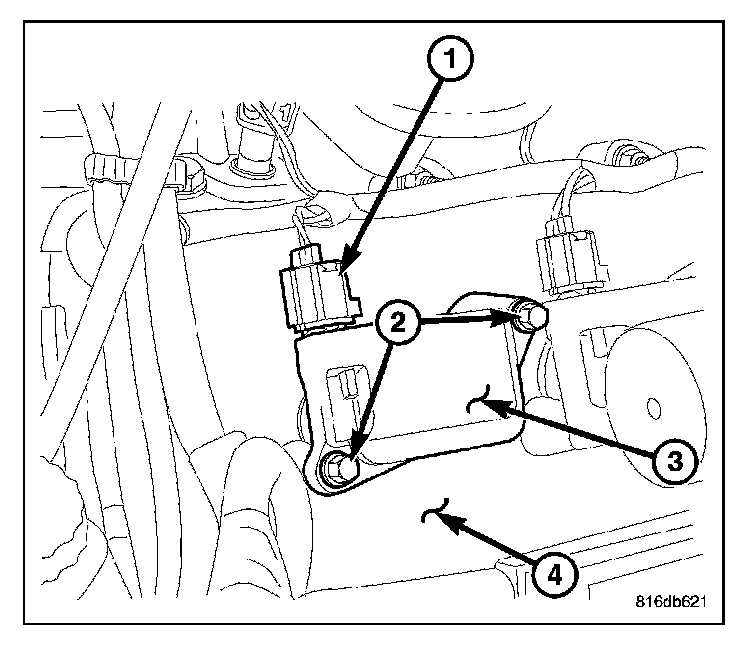 1
2
3
4
816db621