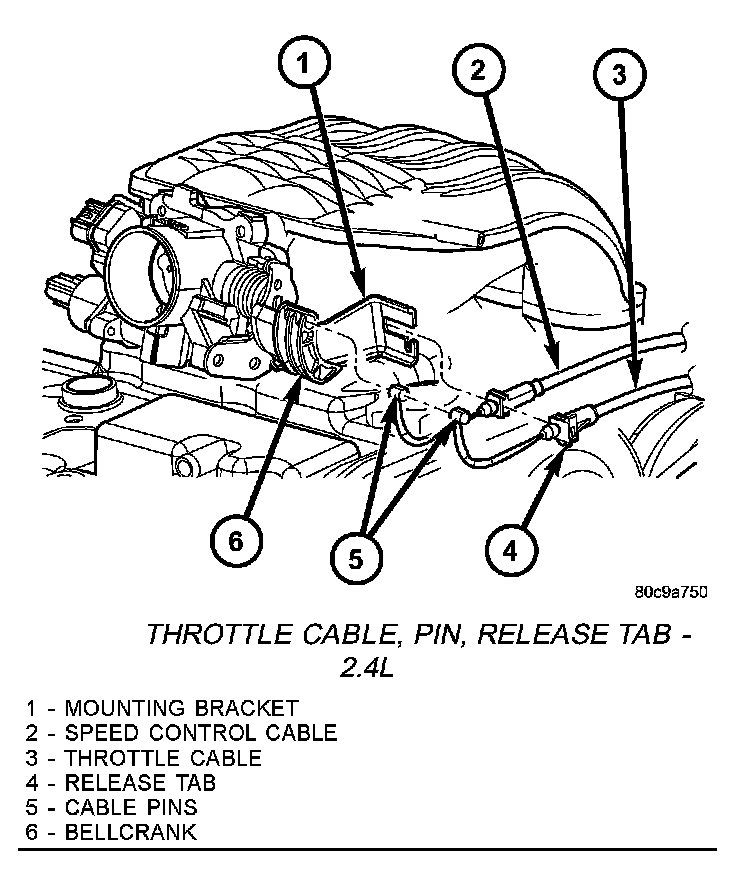 1
2
3
6
5
4
80c9a750

THROTTLE CABLE, PIN, RELEASE TAB - 2.4L

1 - MOUNTING BRACKET
2 - SPEED CONTROL CABLE
3 - THROTTLE CABLE
4 - RELEASE TAB
5 - CABLE PINS
6 - BELLCRANK