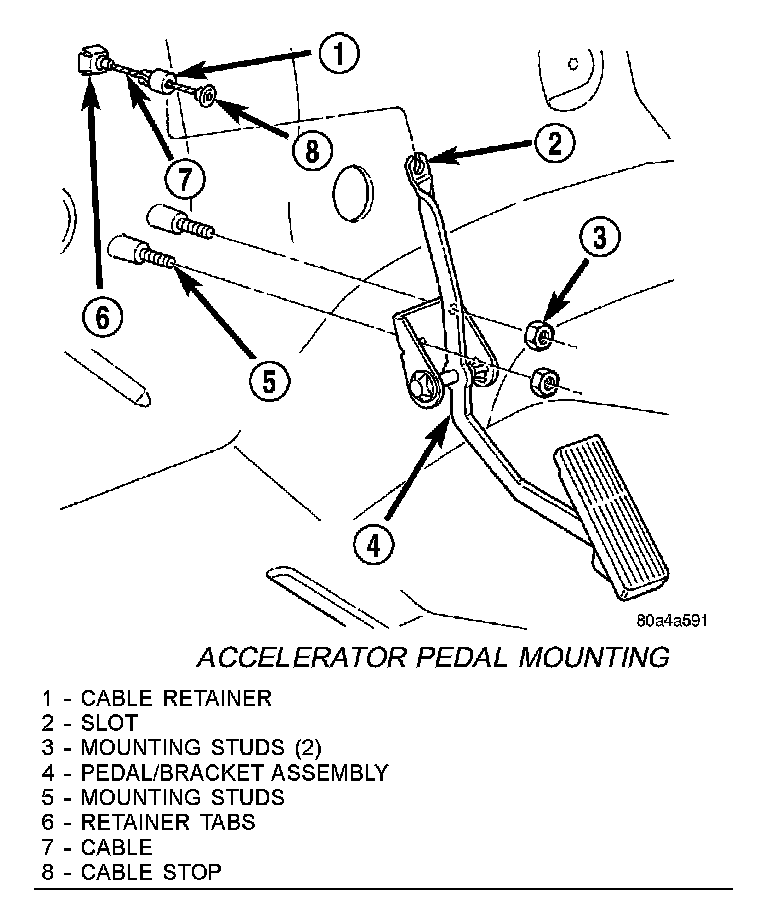 1
2
8
7
3
6
5
4
80a4a591

ACCELERATOR PEDAL MOUNTING

1 - CABLE RETAINER
2 - SLOT
3 - MOUNTING STUDS (2)
4 - PEDAL/BRACKET ASSEMBLY
5 - MOUNTING STUDS
6 - RETAINER TABS
7 - CABLE
8 - CABLE STOP