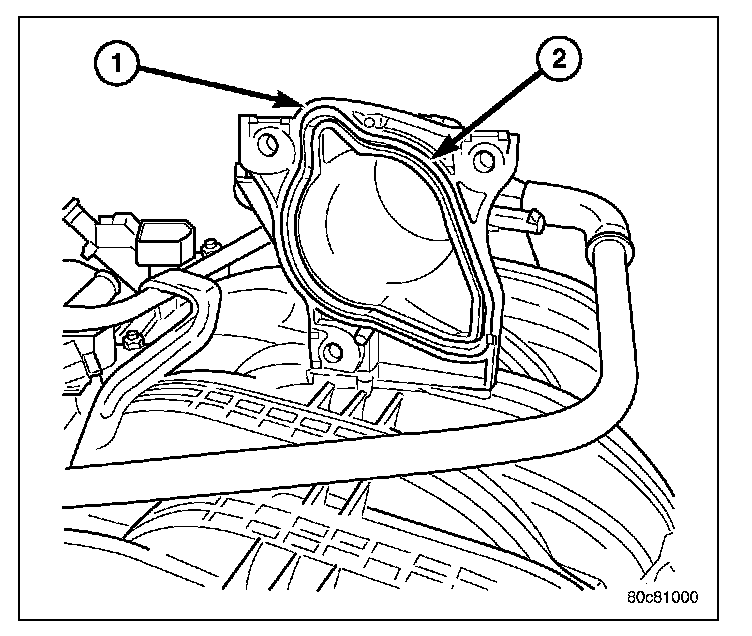 1
2
80c81000