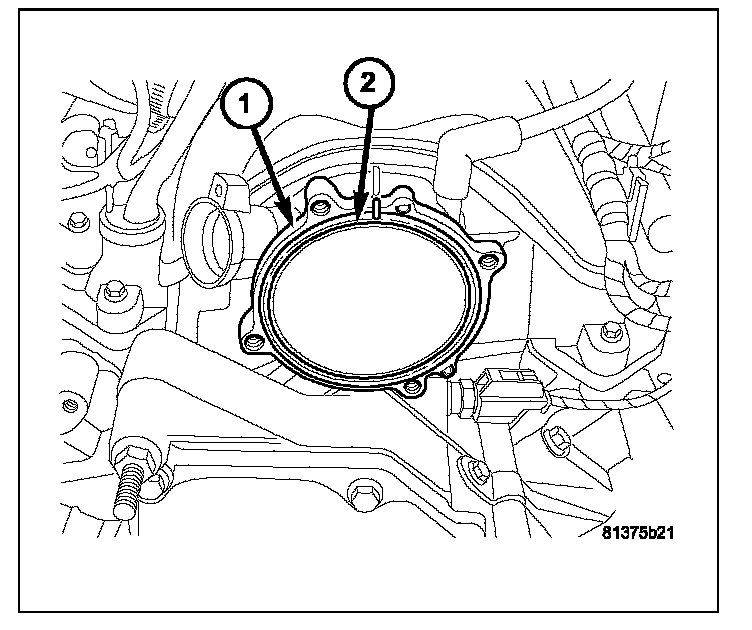 1
2
81375b21