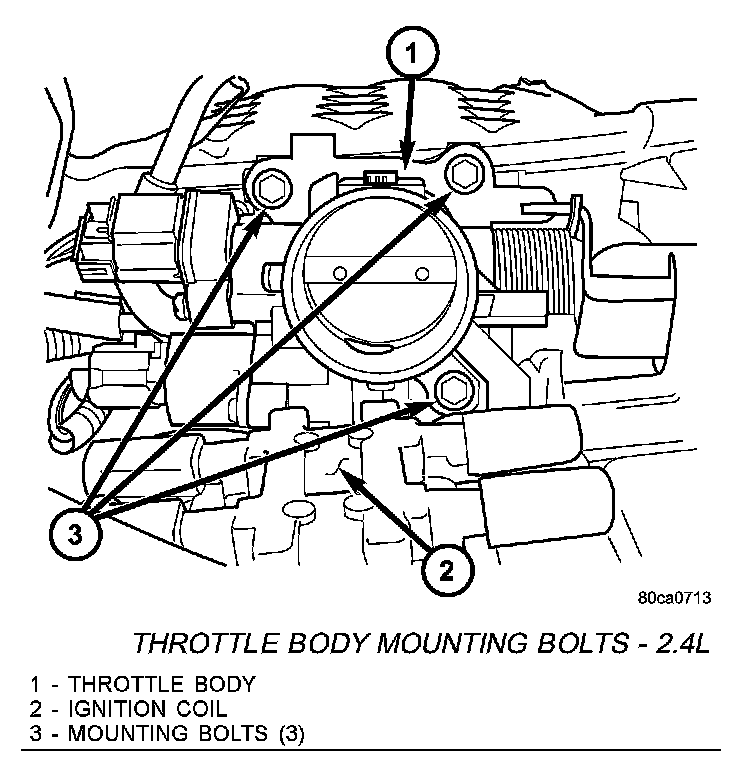 1

3

2

80ca0713

THROTTLE BODY MOUNTING BOLTS - 2.4L

1 - THROTTLE BODY
2 - IGNITION COIL
3 - MOUNTING BOLTS (3)