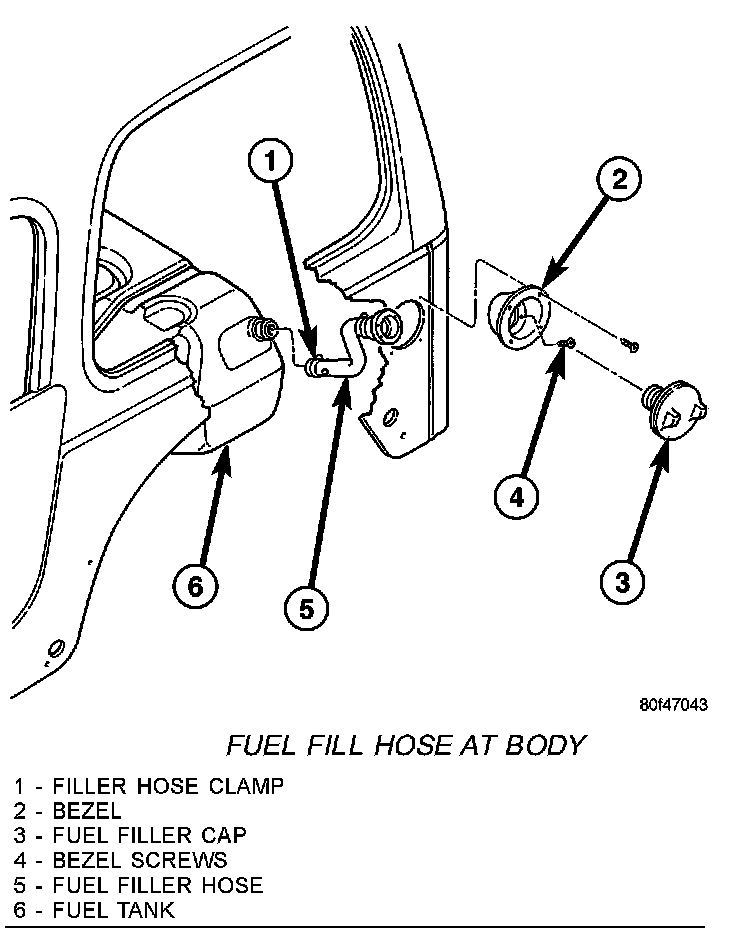 1

2

4

3

6

5

80f47043

FUEL FILL HOSE AT BODY

1 - FILLER HOSE CLAMP
2 - BEZEL
3 - FUEL FILLER CAP
4 - BEZEL SCREWS
5 - FUEL FILLER HOSE
6 - FUEL TANK