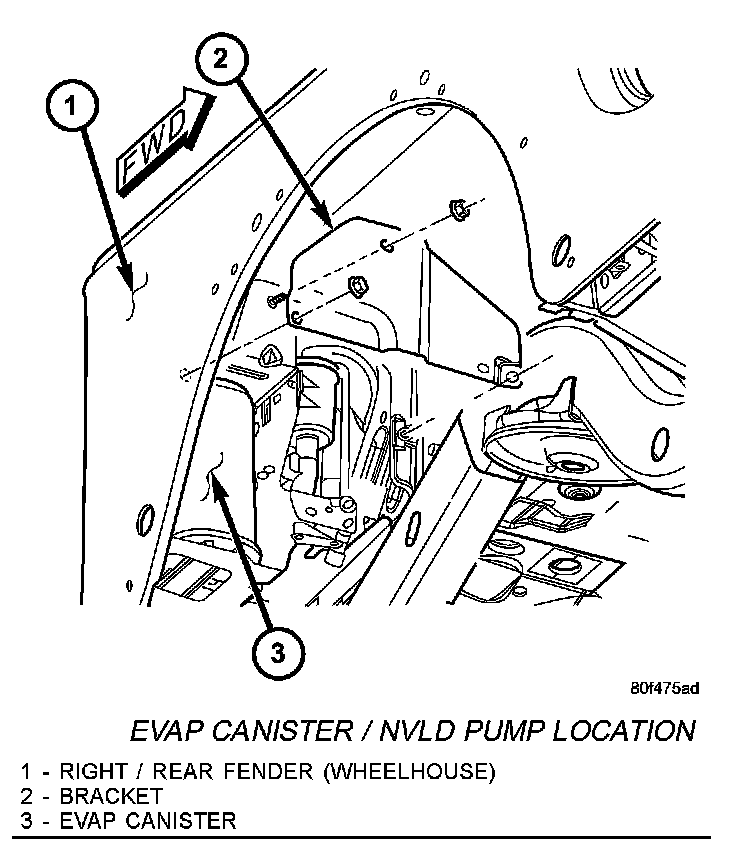 1

2

FWD

3

80f475ad

EVAP CANISTER / NVLD PUMP LOCATION

1 - RIGHT / REAR FENDER (WHEELHOUSE)
2 - BRACKET
3 - EVAP CANISTER