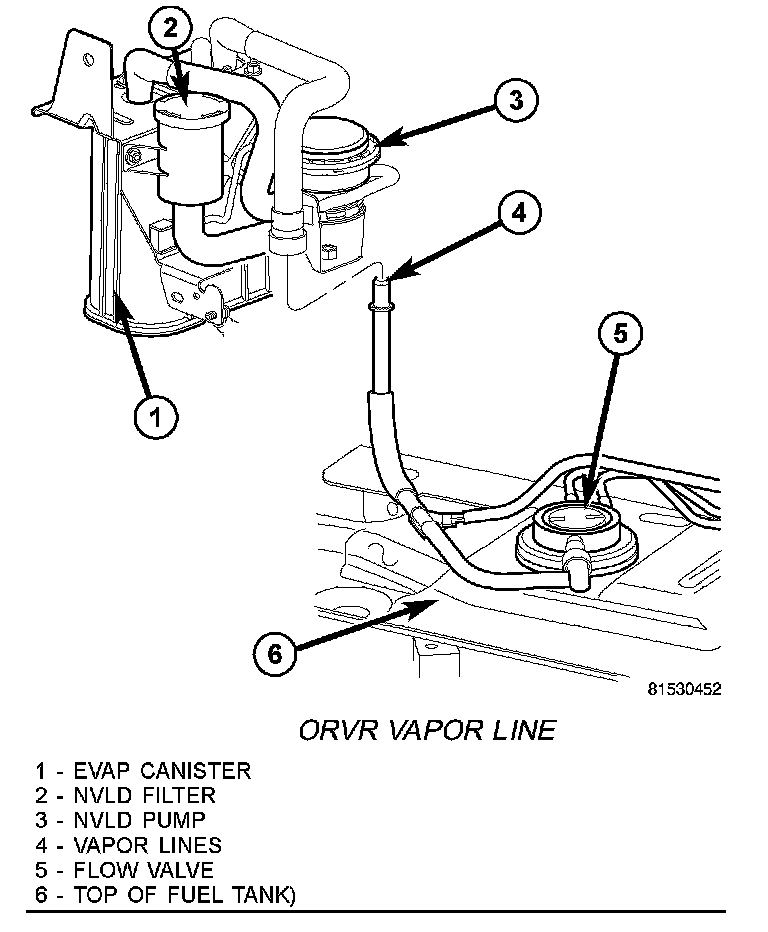 2
3
4
5
1
6
81530452

ORVR VAPOR LINE

1 - EVAP CANISTER
2 - NVLD FILTER
3 - NVLD PUMP
4 - VAPOR LINES
5 - FLOW VALVE
6 - TOP OF FUEL TANK)