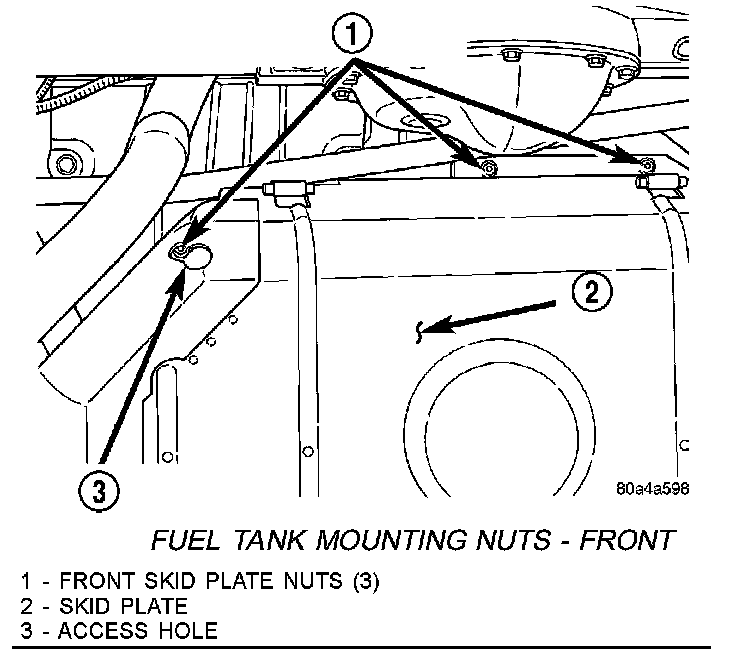 1

2

3

80a4a598

FUEL TANK MOUNTING NUTS - FRONT

1 - FRONT SKID PLATE NUTS (3)
2 - SKID PLATE
3 - ACCESS HOLE