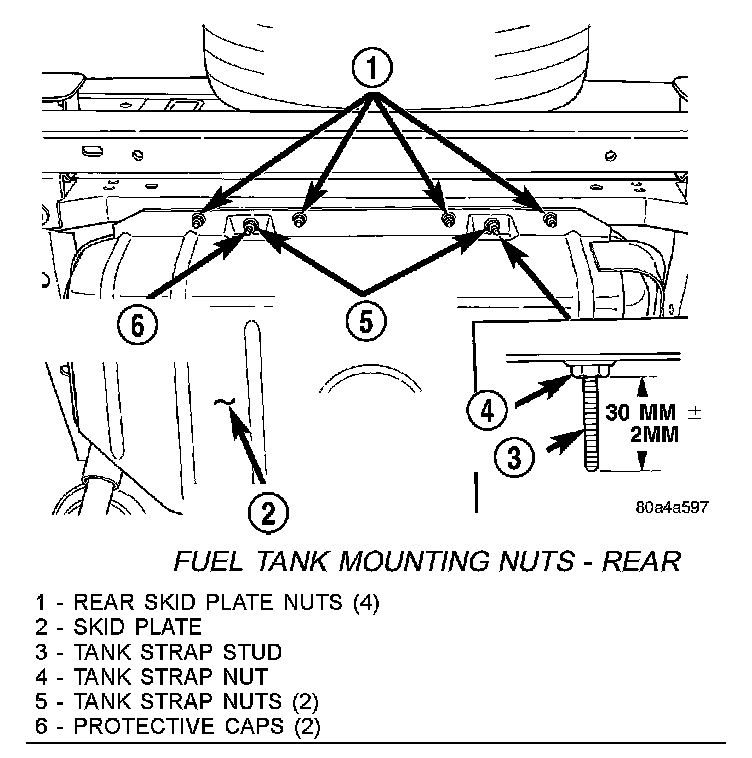 1
6
5
4
30 MM ± 2MM
3
2
80a4a597

FUEL TANK MOUNTING NUTS - REAR

1 - REAR SKID PLATE NUTS (4)
2 - SKID PLATE
3 - TANK STRAP STUD
4 - TANK STRAP NUT
5 - TANK STRAP NUTS (2)
6 - PROTECTIVE CAPS (2)