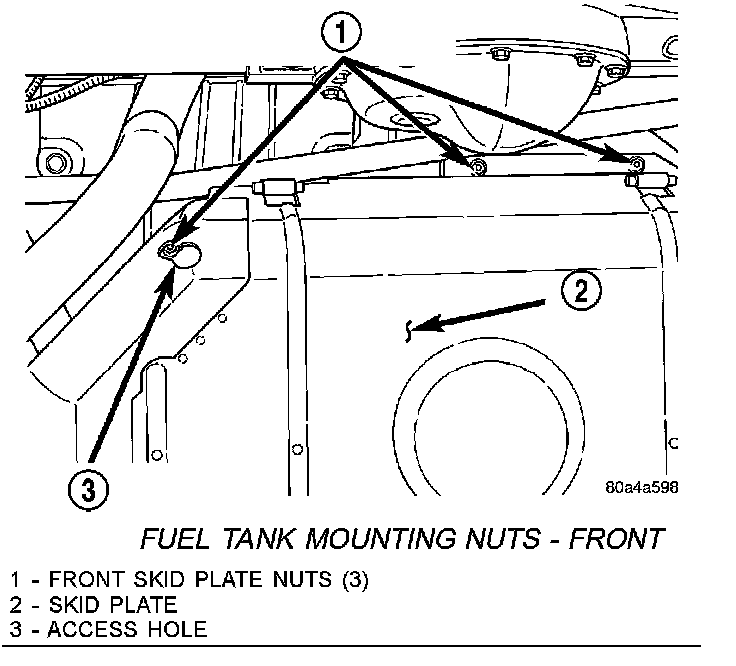 1

2

3

80a4a598

FUEL TANK MOUNTING NUTS - FRONT

1 - FRONT SKID PLATE NUTS (3)
2 - SKID PLATE
3 - ACCESS HOLE