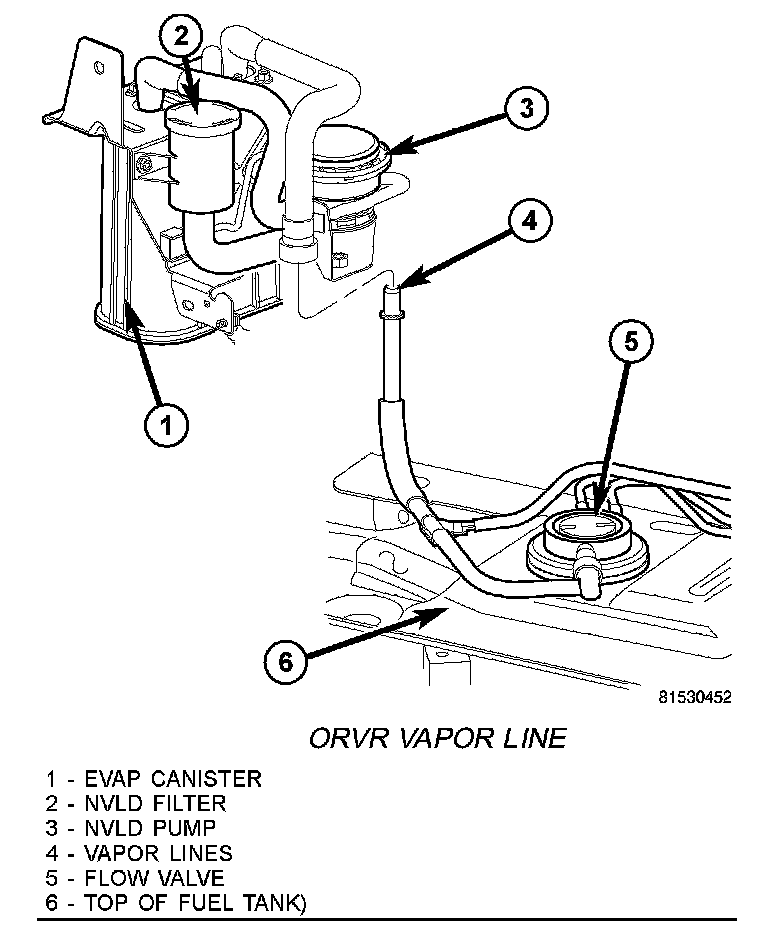 2

3

4

5

1

6

81530452

ORVR VAPOR LINE

1 - EVAP CANISTER
2 - NVLD FILTER
3 - NVLD PUMP
4 - VAPOR LINES
5 - FLOW VALVE
6 - TOP OF FUEL TANK)