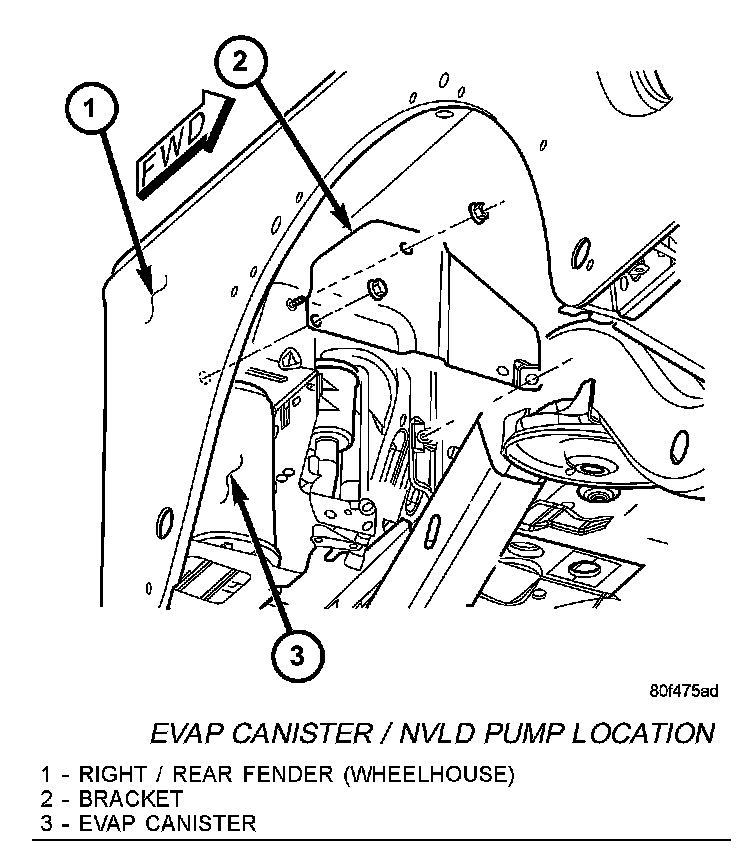 1

2

FWD

3

80f475ad

EVAP CANISTER / NVLD PUMP LOCATION

1 - RIGHT / REAR FENDER (WHEELHOUSE)
2 - BRACKET
3 - EVAP CANISTER