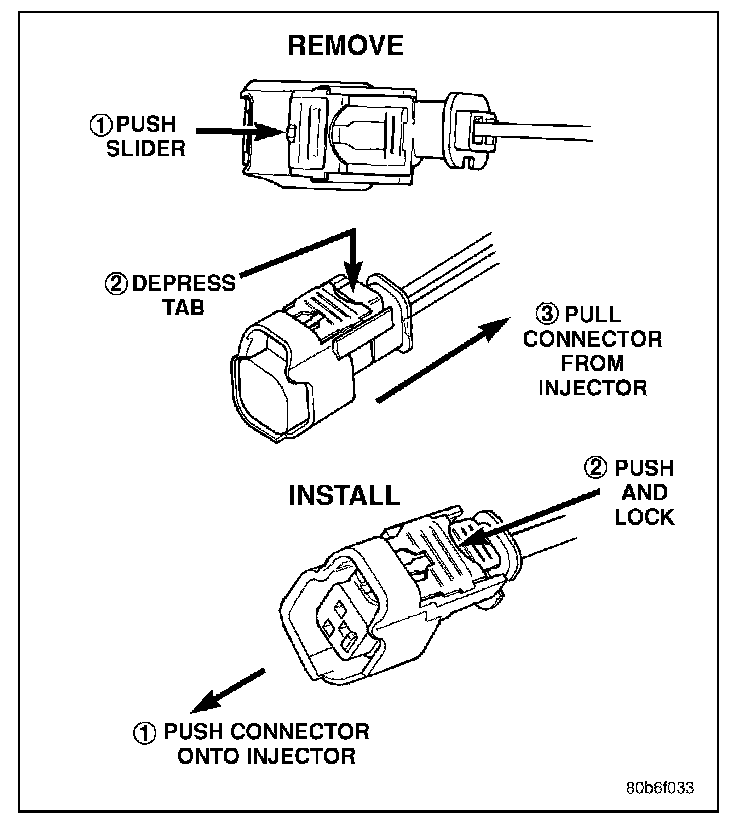 REMOVE

① PUSH SLIDER

② DEPRESS TAB

③ PULL CONNECTOR FROM INJECTOR

INSTALL

② PUSH AND LOCK

① PUSH CONNECTOR ONTO INJECTOR

80b6f033