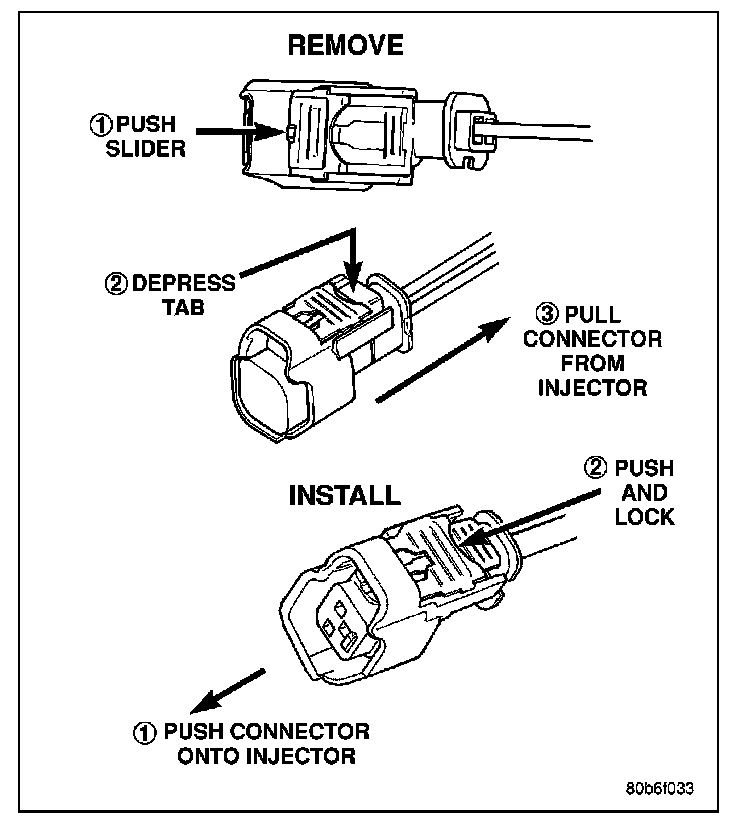 REMOVE

① PUSH SLIDER

② DEPRESS TAB

③ PULL CONNECTOR FROM INJECTOR

INSTALL

② PUSH AND LOCK

① PUSH CONNECTOR ONTO INJECTOR

80b6f033