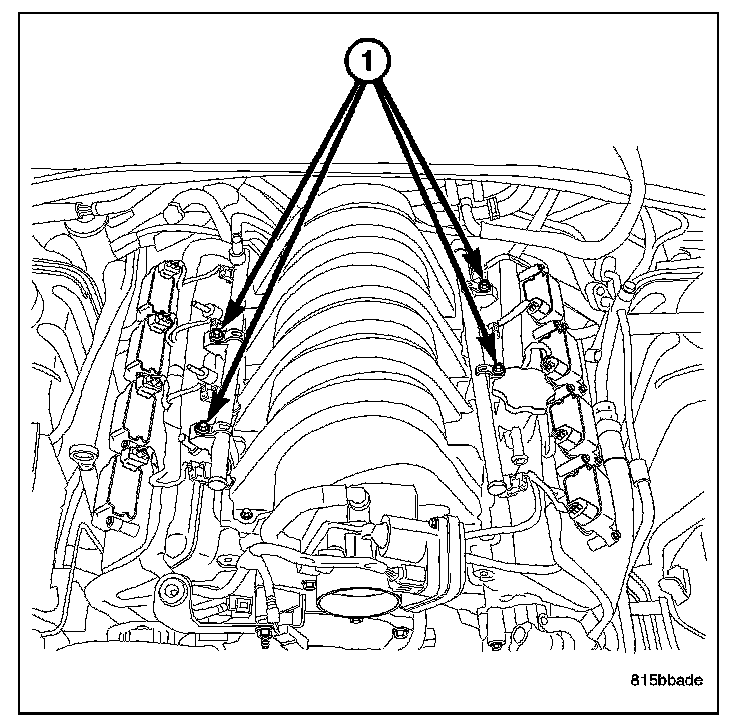 1

815bbade