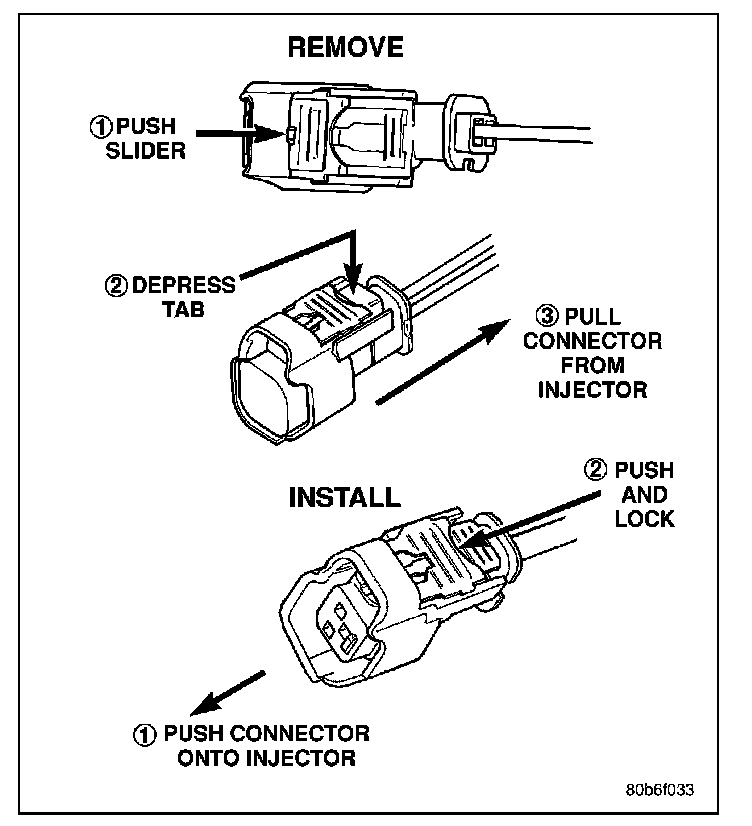 REMOVE

① PUSH SLIDER

② DEPRESS TAB

③ PULL CONNECTOR FROM INJECTOR

INSTALL

② PUSH AND LOCK

① PUSH CONNECTOR ONTO INJECTOR

80b6f033