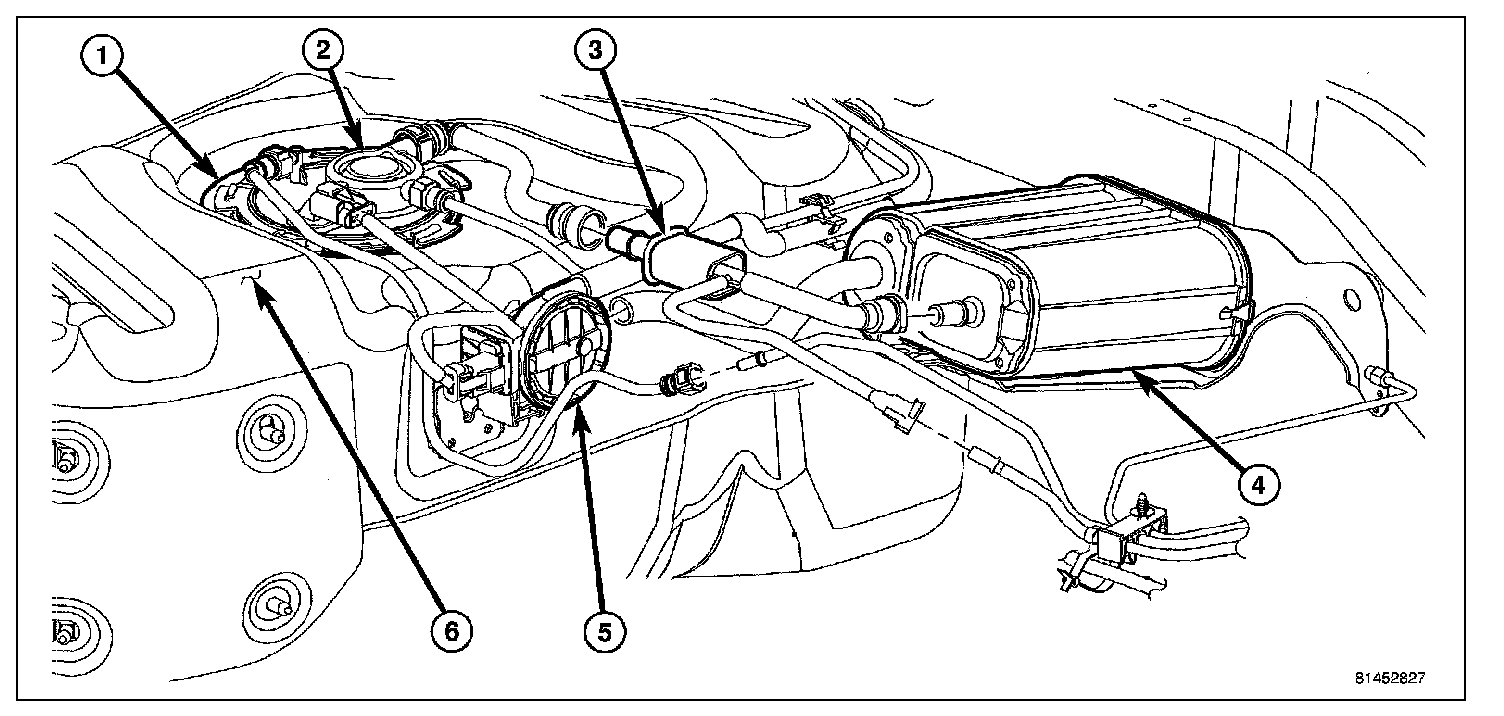 1
2
3
4
5
6
81452827