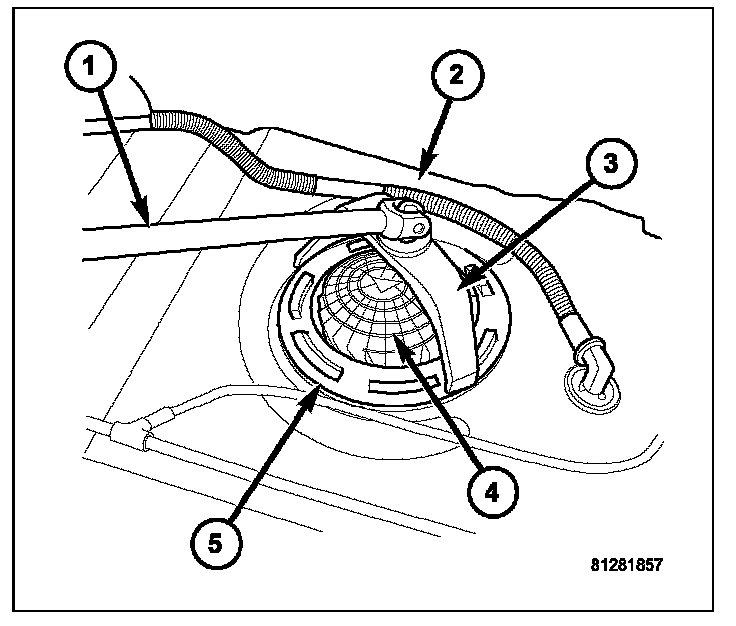 1
2
3
4
5
81281857