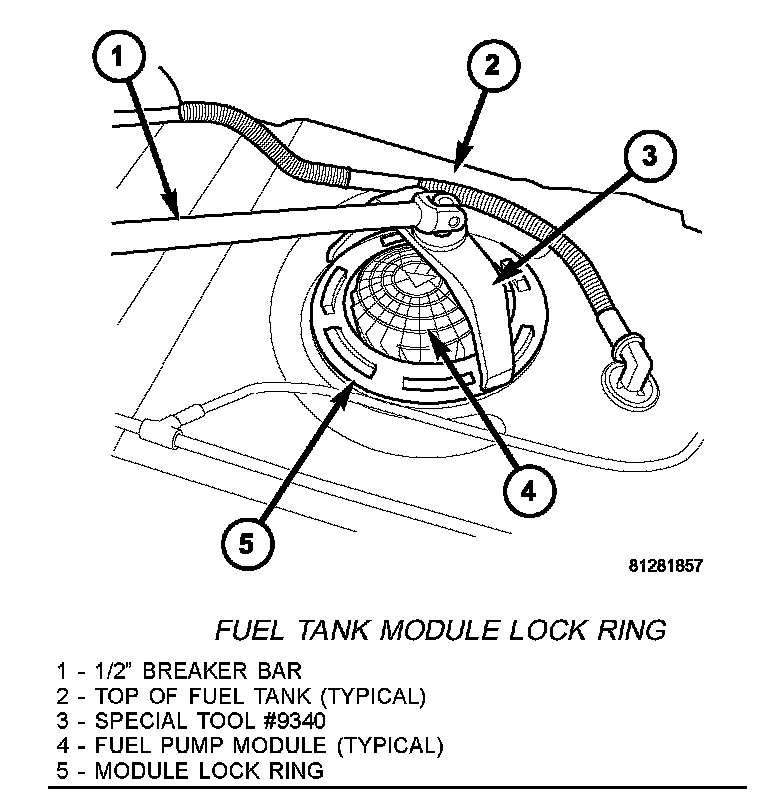 1
2
3
4
5
81281857

FUEL TANK MODULE LOCK RING

1 - 1/2" BREAKER BAR
2 - TOP OF FUEL TANK (TYPICAL)
3 - SPECIAL TOOL #9340
4 - FUEL PUMP MODULE (TYPICAL)
5 - MODULE LOCK RING