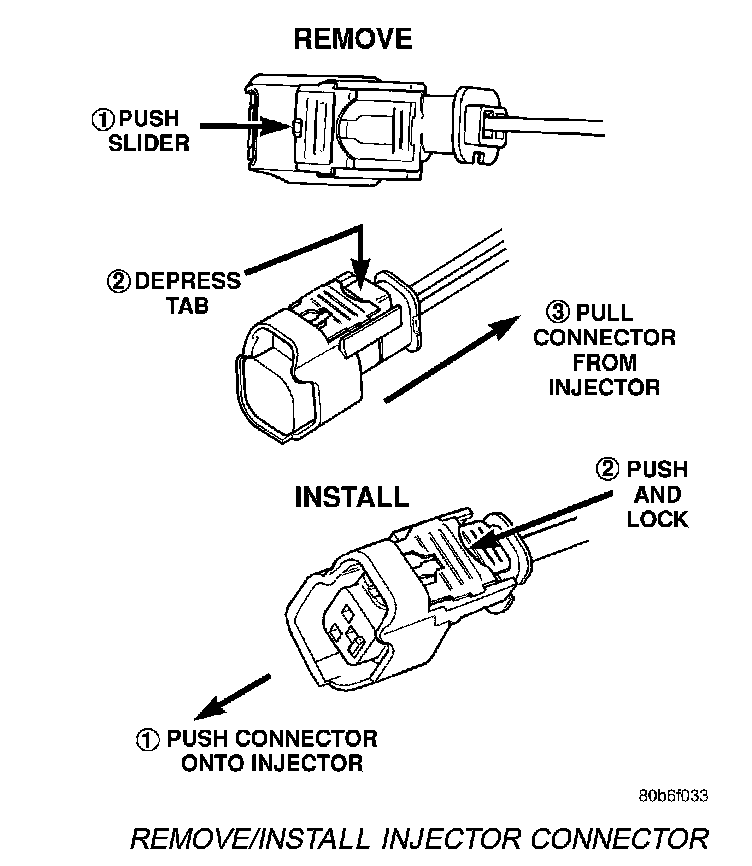 REMOVE

① PUSH SLIDER

② DEPRESS TAB

③ PULL CONNECTOR FROM INJECTOR

INSTALL

② PUSH AND LOCK

① PUSH CONNECTOR ONTO INJECTOR

80b6f033

REMOVE/INSTALL INJECTOR CONNECTOR