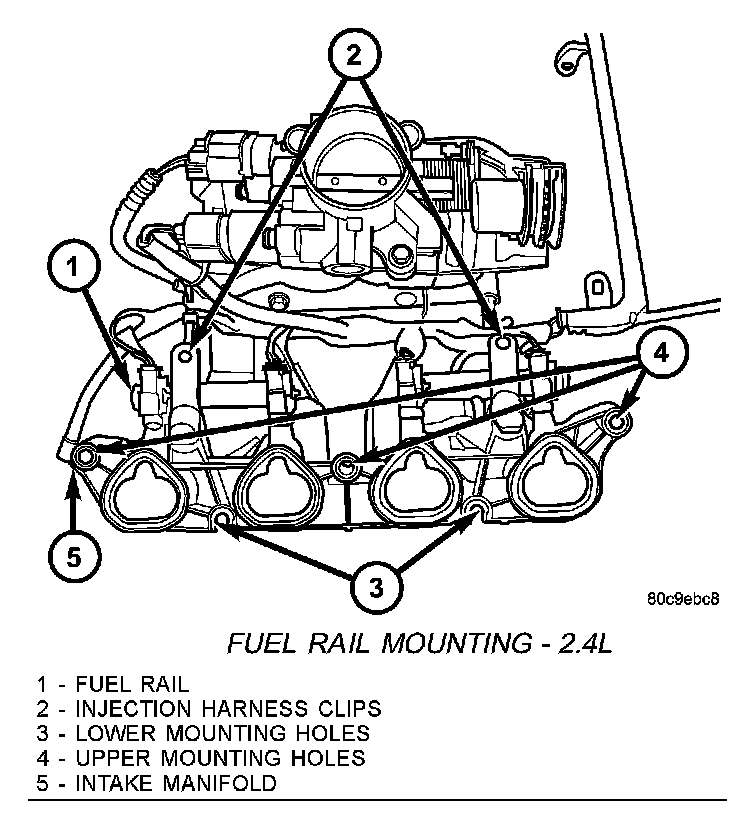 2

1

4

5

3

80c9ebc8

FUEL RAIL MOUNTING - 2.4L

1 - FUEL RAIL
2 - INJECTION HARNESS CLIPS
3 - LOWER MOUNTING HOLES
4 - UPPER MOUNTING HOLES
5 - INTAKE MANIFOLD