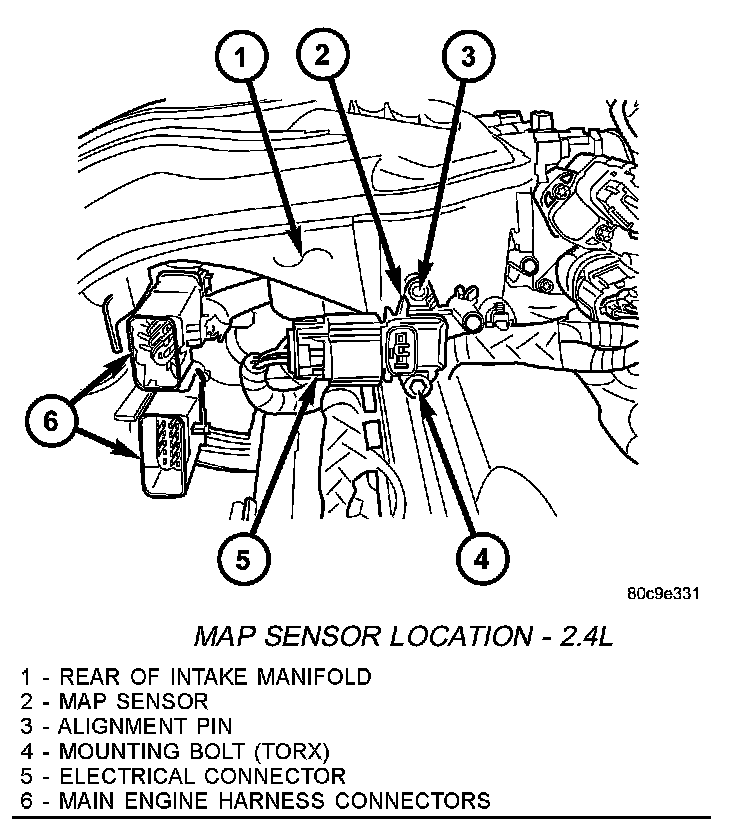 1
2
3
6
5
4
80c9e331

MAP SENSOR LOCATION - 2.4L

1 - REAR OF INTAKE MANIFOLD
2 - MAP SENSOR
3 - ALIGNMENT PIN
4 - MOUNTING BOLT (TORX)
5 - ELECTRICAL CONNECTOR
6 - MAIN ENGINE HARNESS CONNECTORS