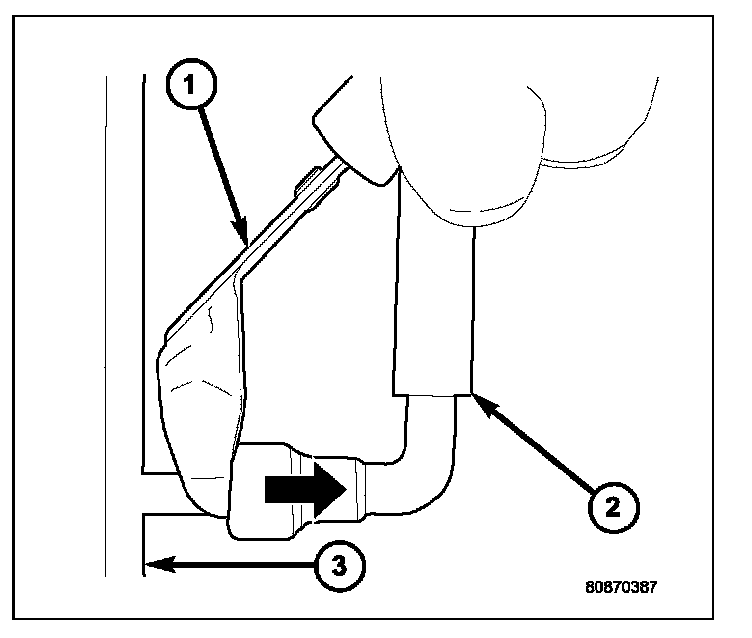 1
2
3
80870387