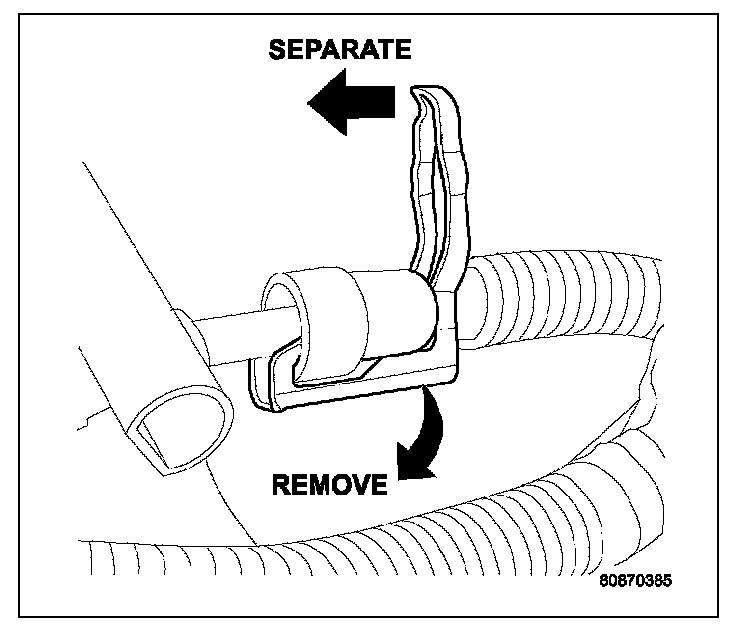 SEPARATE

REMOVE

80870385