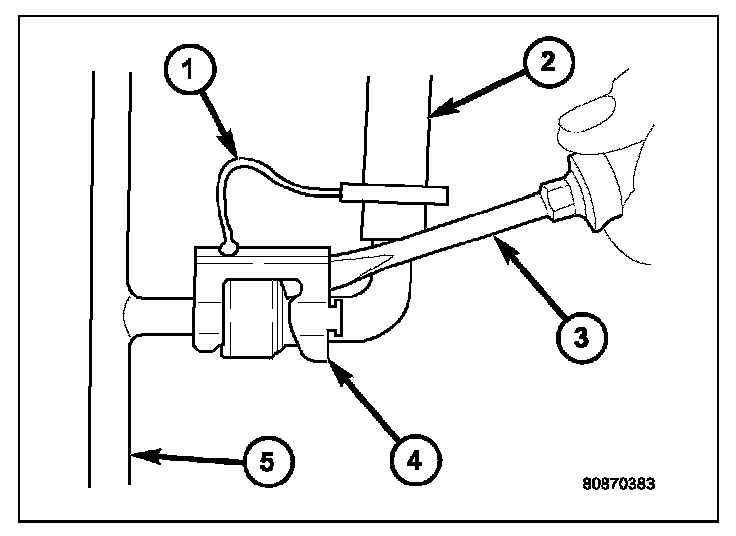 1
2
3
4
5
80870383