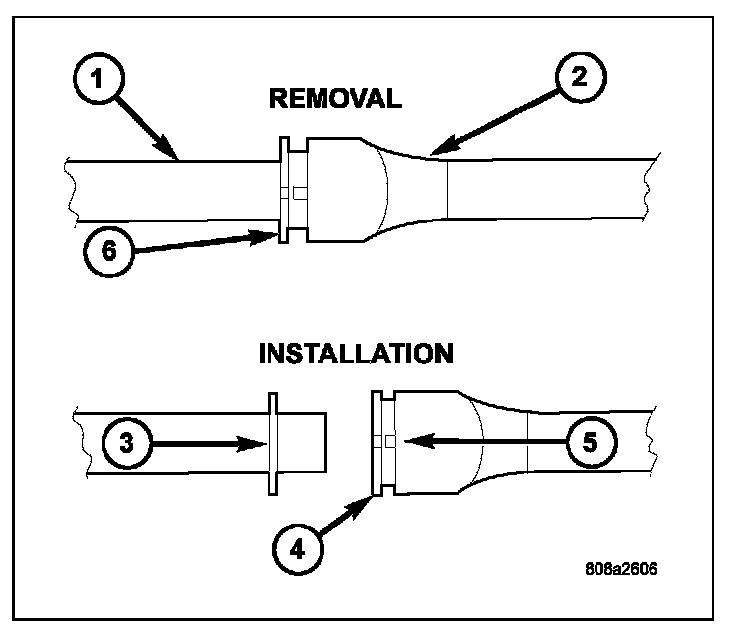 1
REMOVAL
2
6
INSTALLATION
3
5
4
808a2606