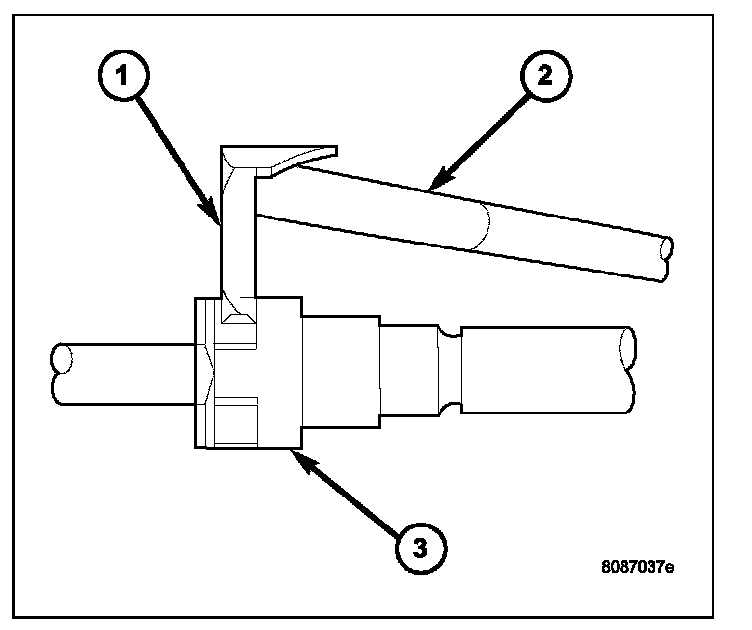 1
2
3
8087037e