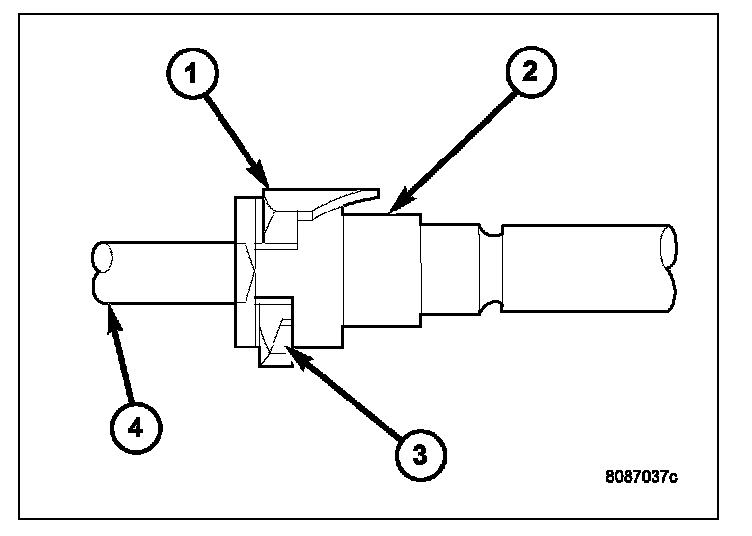 1
2
4
3
8087037c