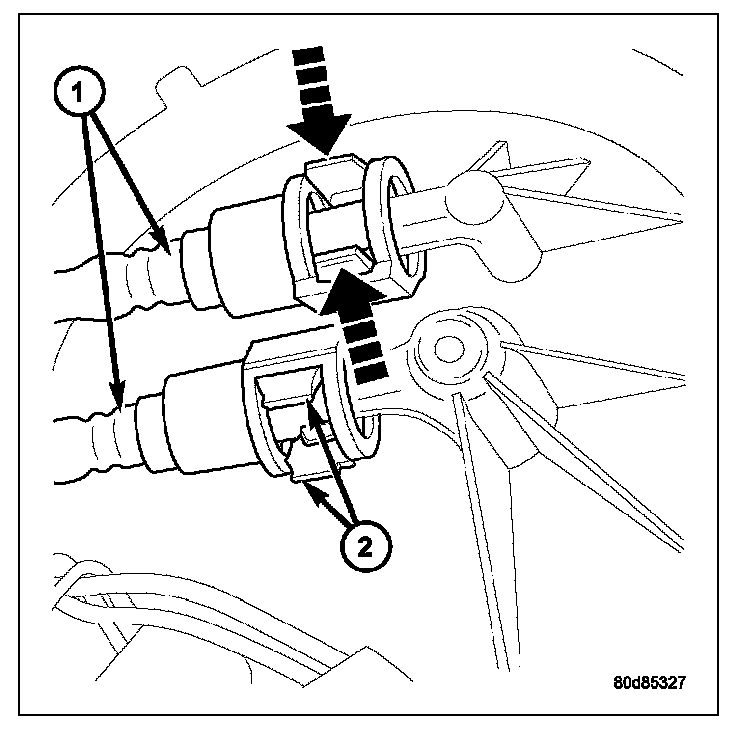 1
2
80d85327