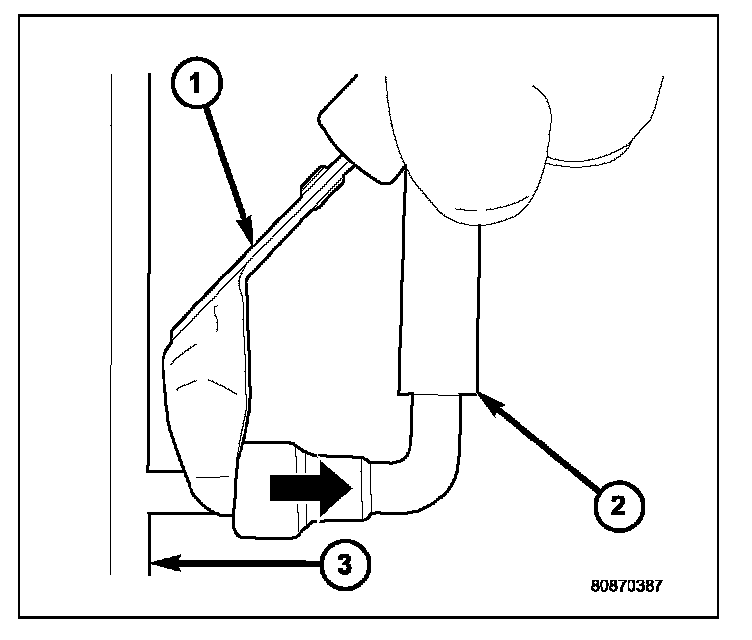 1
2
3
80870387