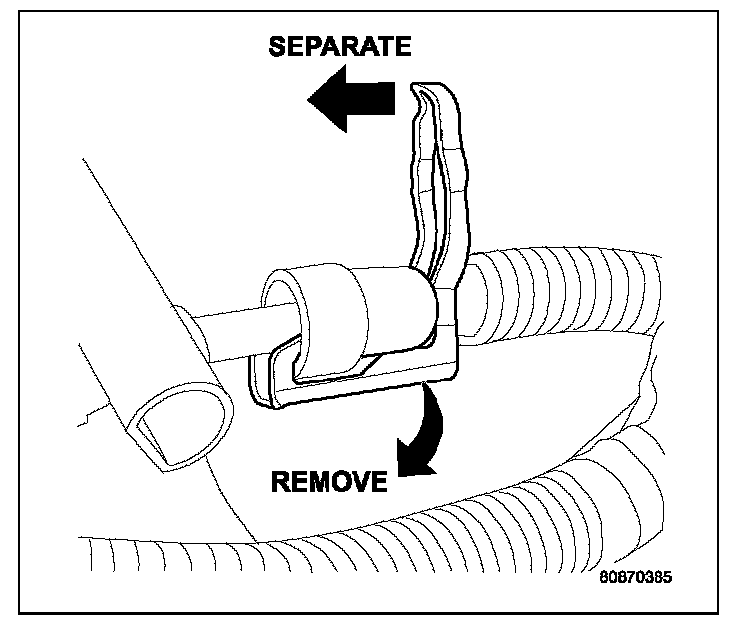 SEPARATE

REMOVE

80870385