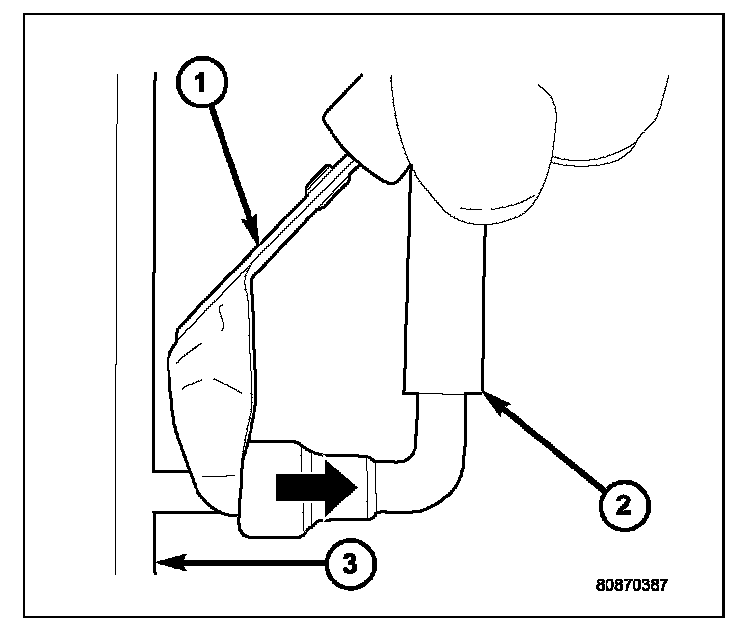 1

2

3

80870387