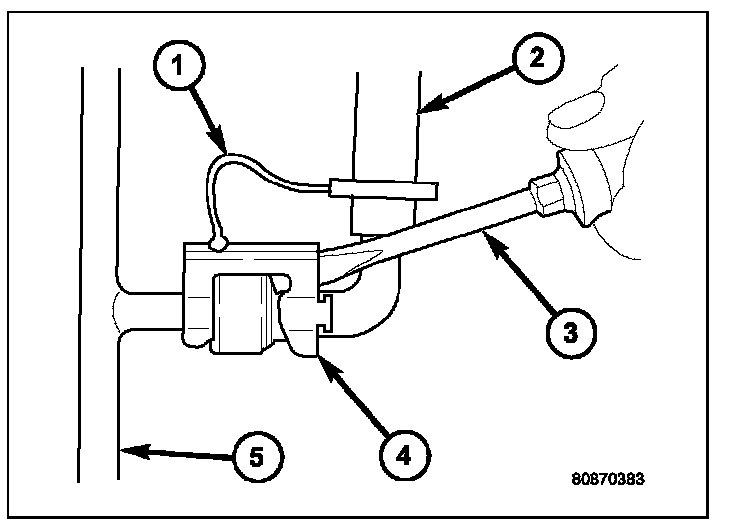 1
2
3
4
5
80870383