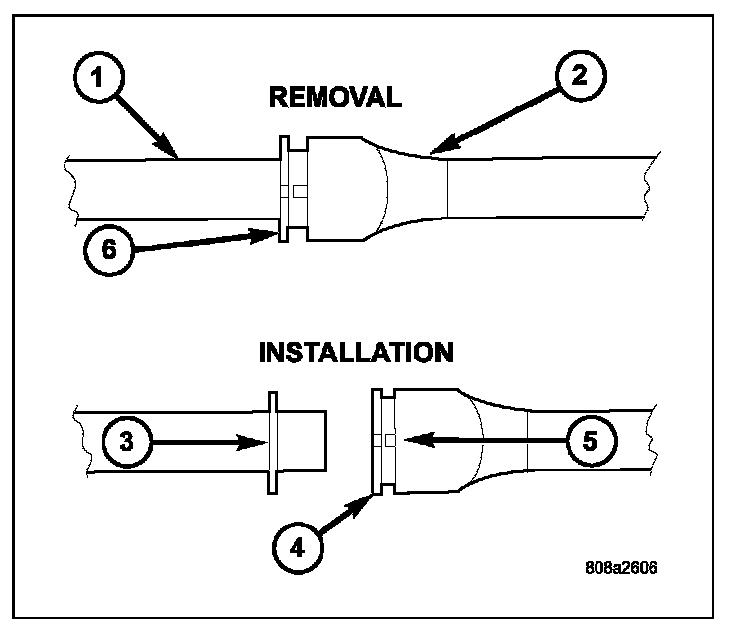 1

REMOVAL

2

6

INSTALLATION

3

5

4

808a2606