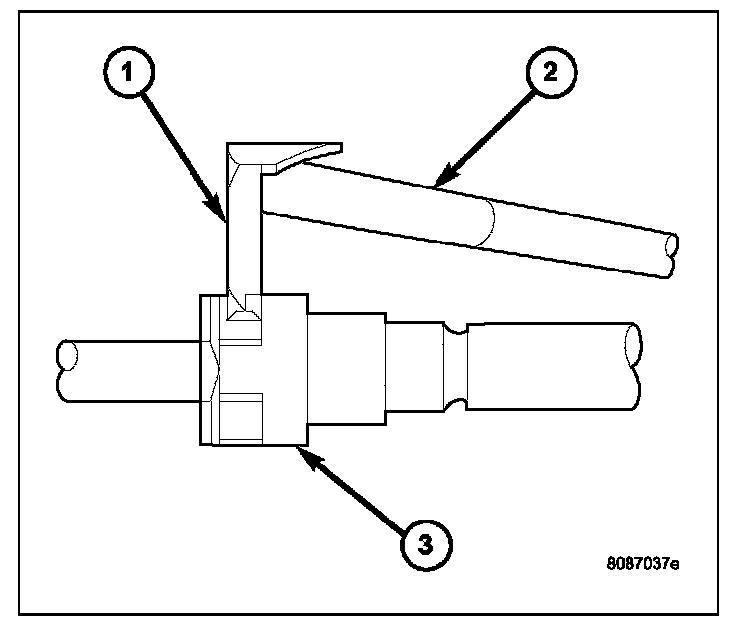 1
2
3
8087037e