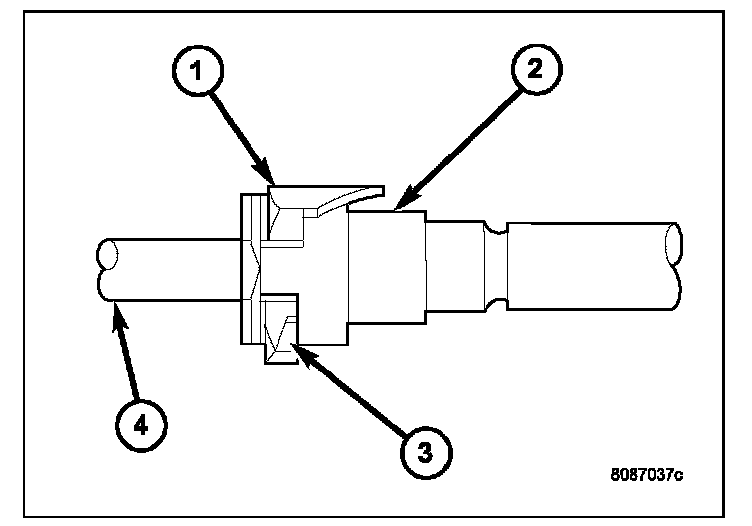 1
2
4
3
8087037c